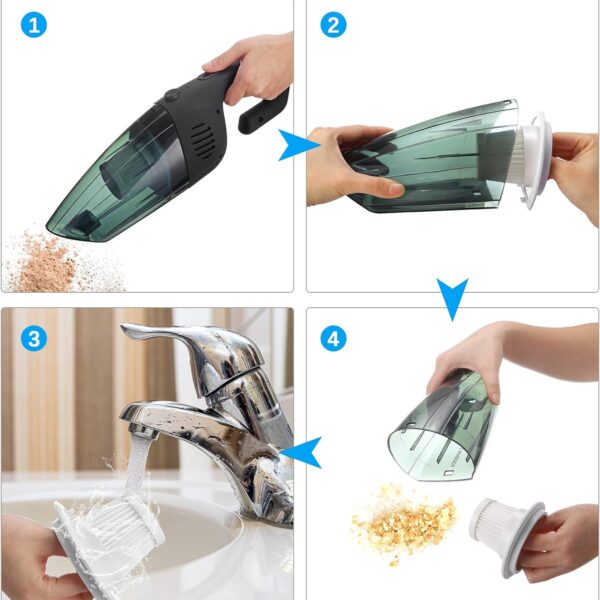 1
2
3
4