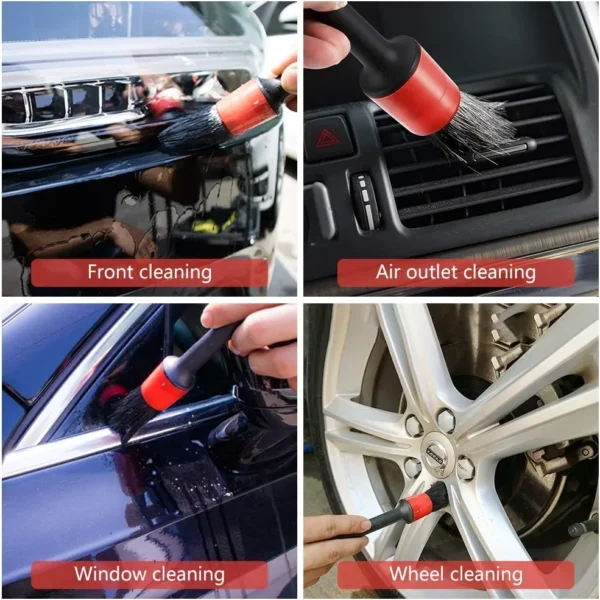 Front cleaning

Air outlet cleaning

Window cleaning

Wheel cleaning