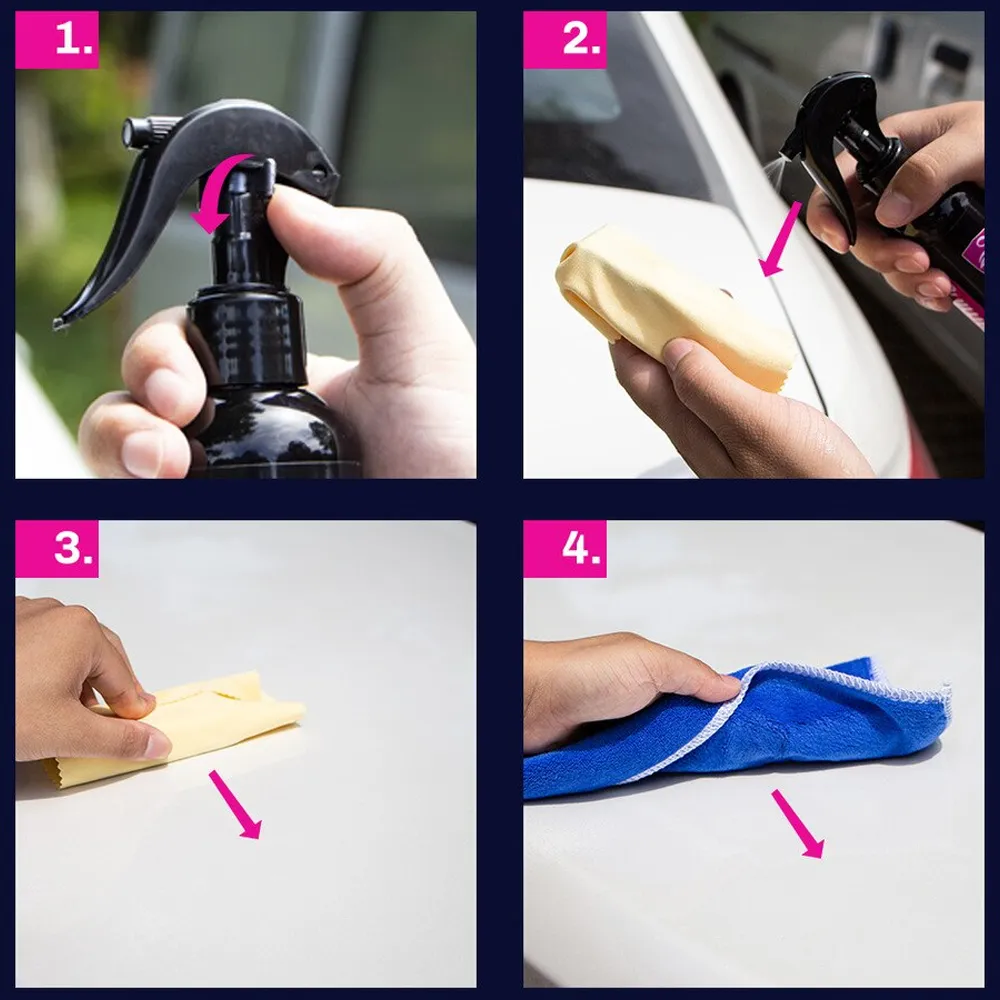 1.

2.

3.

4.